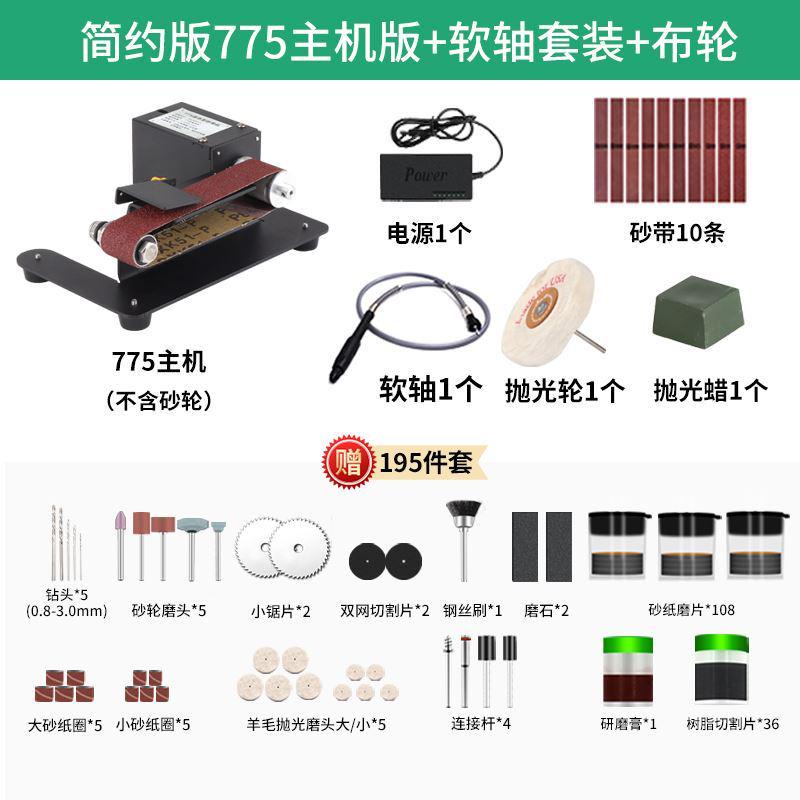 简约版775主机版+软轴套装+布轮

Power

电源1个

砂带10条

775主机
（不含砂轮）

软轴1个

抛光轮1个

抛光蜡1个

赠 195件套

钻头*5
(0.8-3.0mm)

砂轮磨头*5

小锯片*2

双网切割片*2

钢丝刷*1

磨石*2

砂纸磨片*108

大砂纸圈*5

小砂纸圈*5

羊毛抛光磨头大/小*5

连接杆*4

研磨膏*1

树脂切割片*36