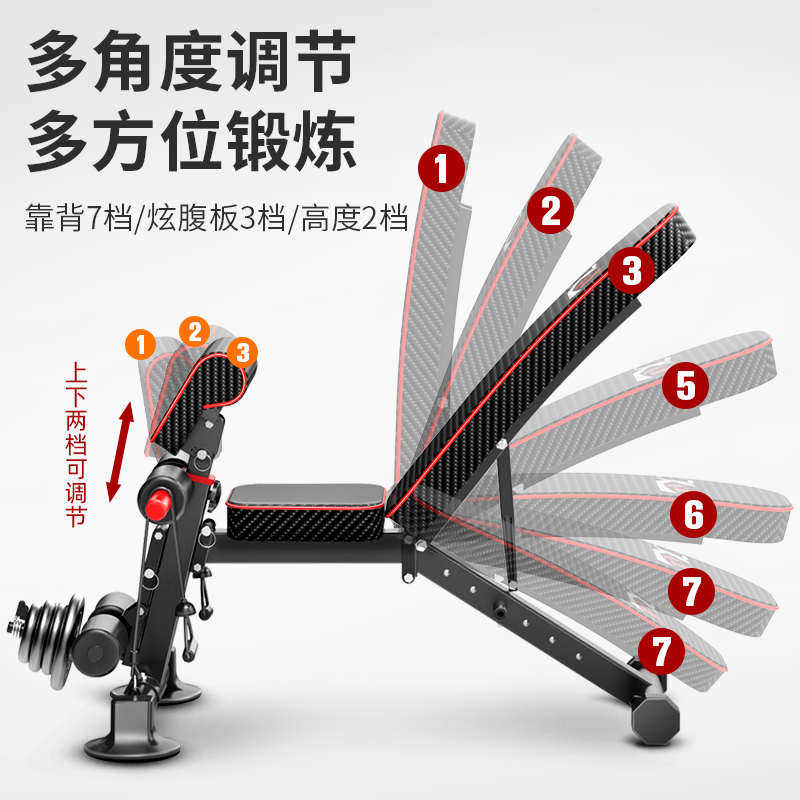 多角度调节
多方位锻炼

靠背7档/炫腹板3档/高度2档

1
2
3
5
6
7
7

1
2
3

上下两档可调节