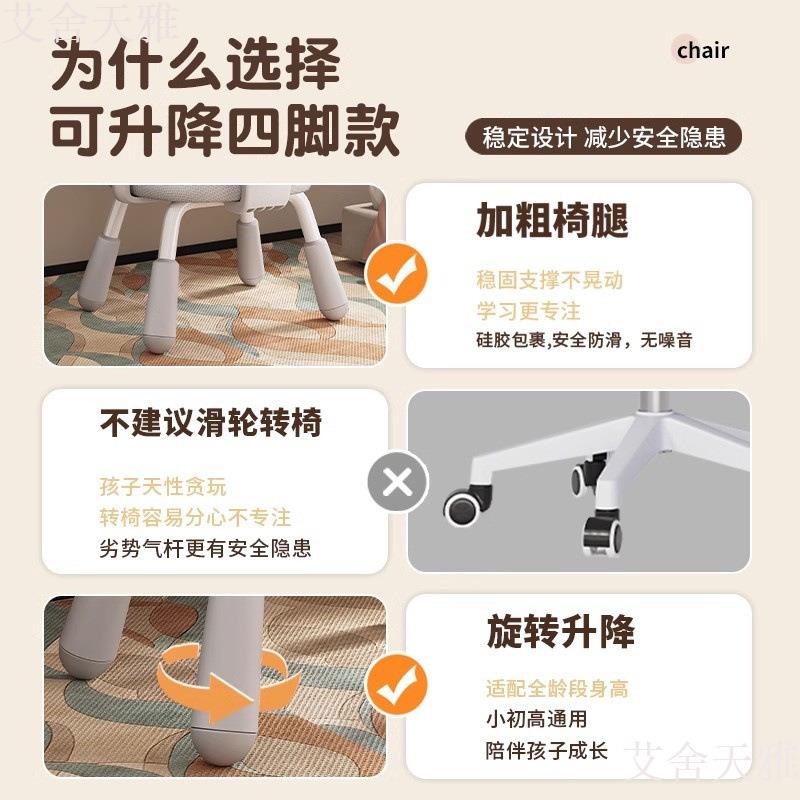 艾舍天雅

为什么选择
可升降四脚款

chair

稳定设计 减少安全隐患

加粗椅腿

稳固支撑不晃动
学习更专注
硅胶包裹,安全防滑，无噪音

不建议滑轮转椅

孩子天性贪玩
转椅容易分心不专注
劣势气杆更有安全隐患

旋转升降

适配全龄段身高
小初高通用
陪伴孩子成长

艾舍天雅