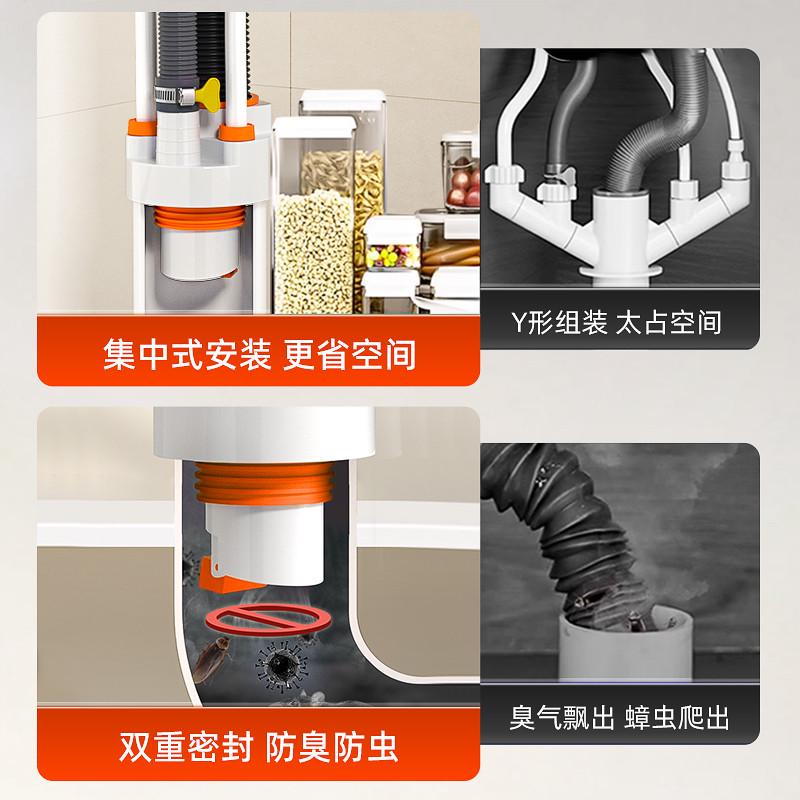 集中式安装 更省空间

Y形组装 太占空间

双重密封 防臭防虫

臭气飘出 蟑虫爬出