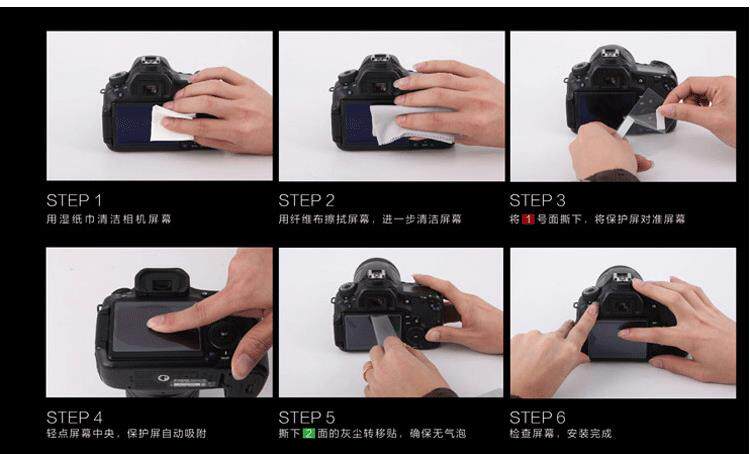 STEP 1
用湿纸巾清洁相机屏幕

STEP 2
用纤维布擦拭屏幕，进一步清洁屏幕

STEP 3
将 1 号面撕下，将保护屏对准屏幕

STEP 4
轻点屏幕中央，保护屏自动吸附

STEP 5
撕下 2 面的灰尘转移贴，确保无气泡

STEP 6
检查屏幕，安装完成