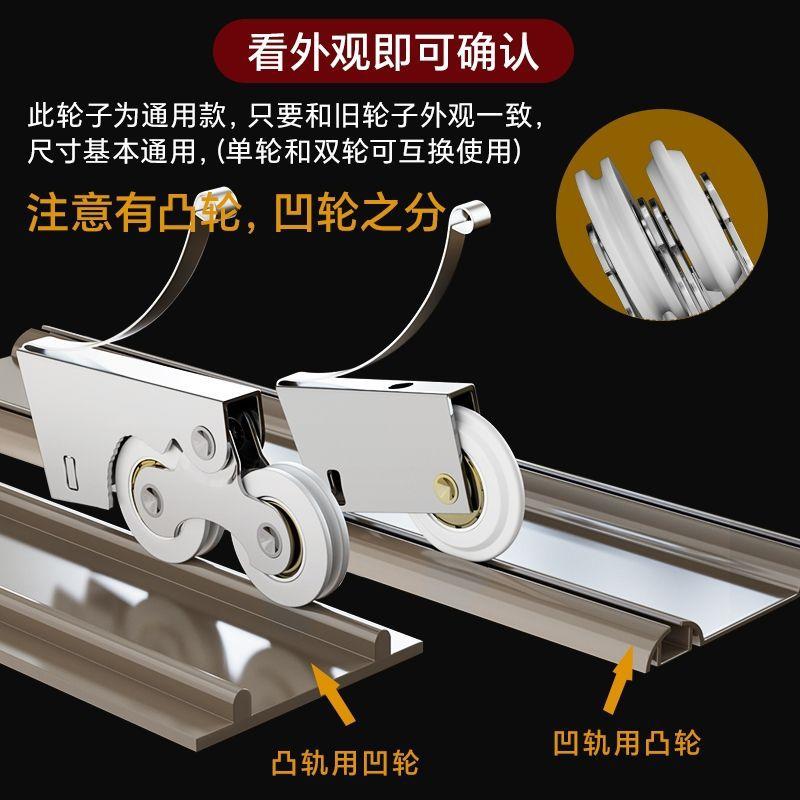 看外观即可确认

此轮子为通用款，只要和旧轮子外观一致，尺寸基本通用，(单轮和双轮可互换使用)

注意有凸轮，凹轮之分

凸轨用凹轮

凹轨用凸轮