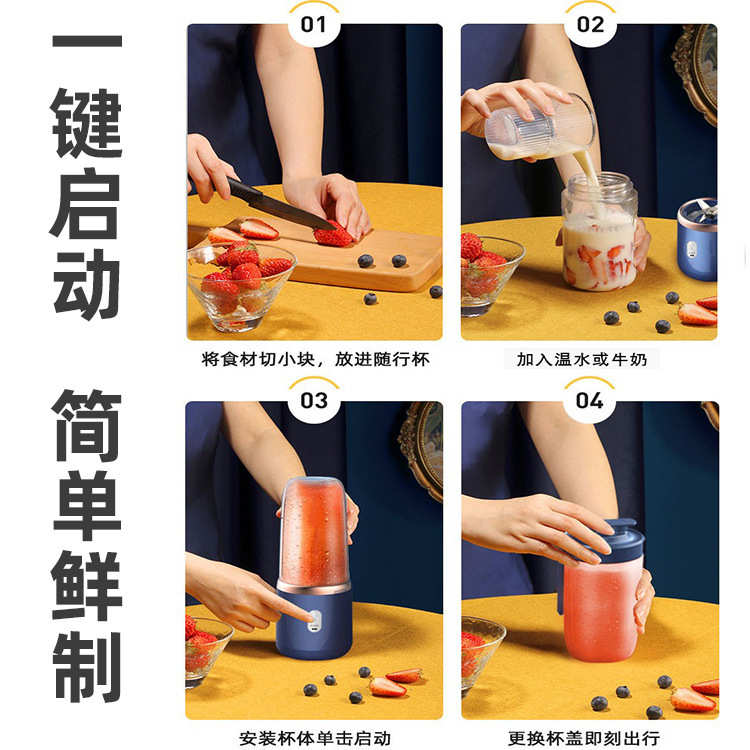 一键启动

简单鲜制

01

将食材切小块，放进随行杯

02

加入温水或牛奶

03

安装杯体单击启动

04

更换杯盖即刻出行