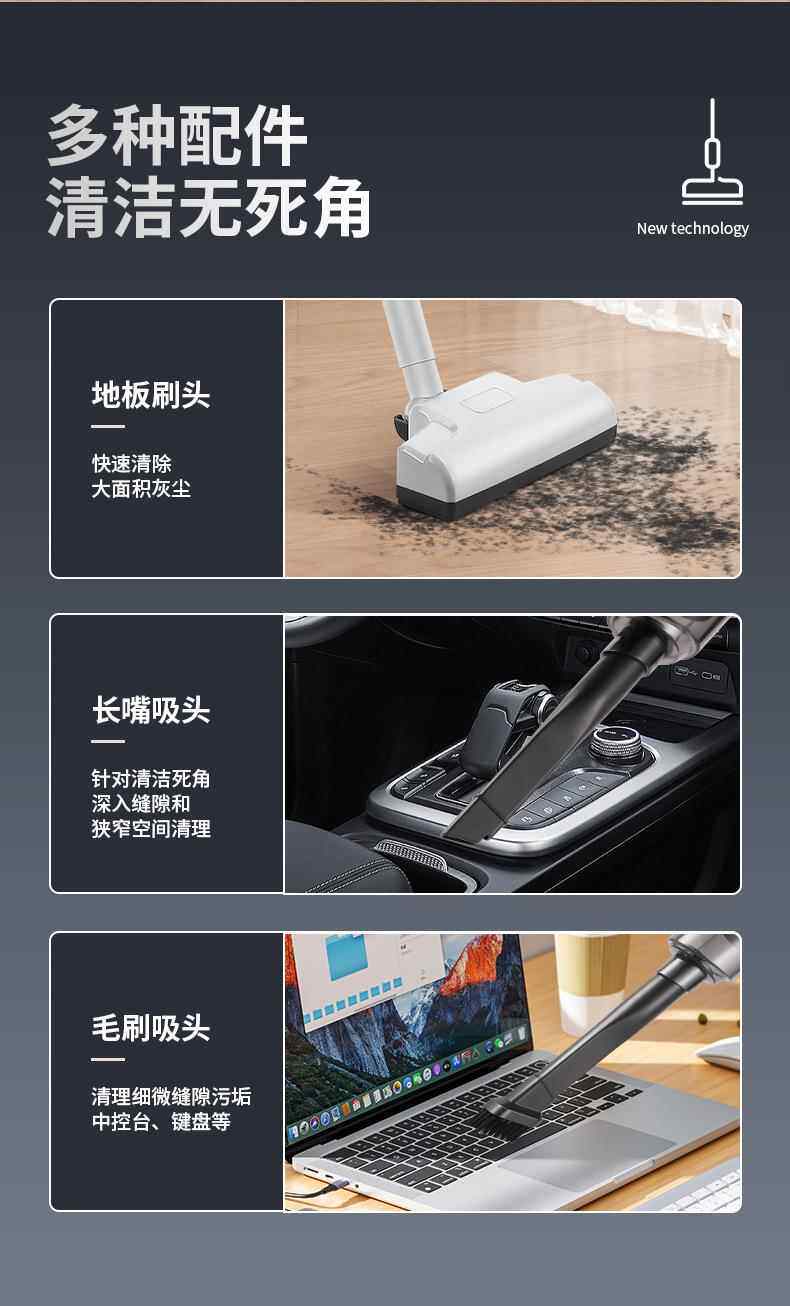 多种配件
清洁无死角

New technology

地板刷头

快速清除
大面积灰尘

长嘴吸头

针对清洁死角
深入缝隙和
狭窄空间清理

毛刷吸头

清理细微缝隙污垢
中控台、键盘等