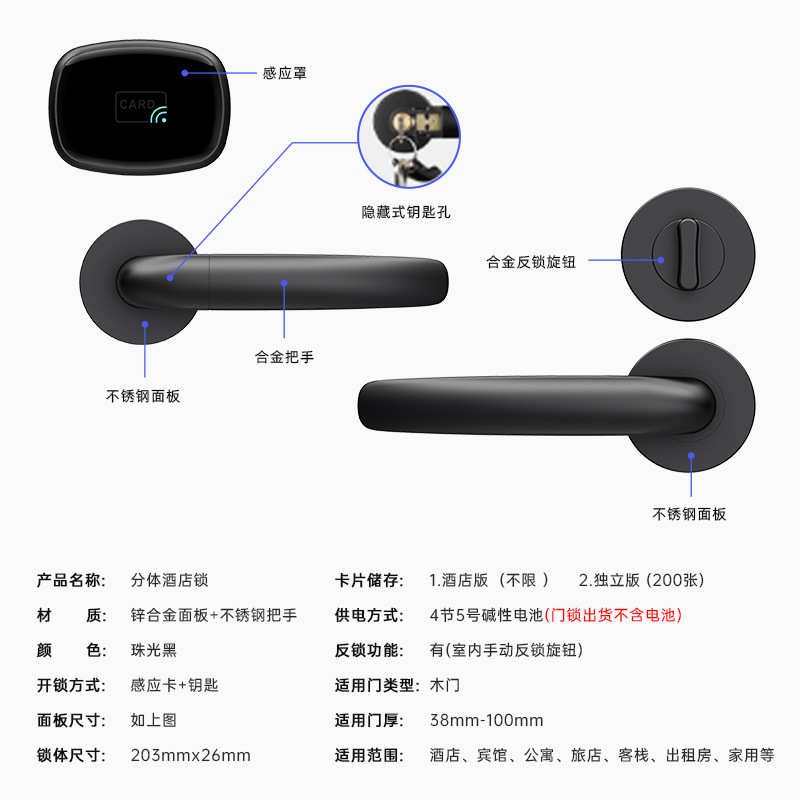 CARD

感应罩

隐藏式钥匙孔

合金反锁旋钮

合金把手

不锈钢面板

不锈钢面板

产品名称: 分体酒店锁
材　　质: 锌合金面板+不锈钢把手
颜　　色: 珠光黑
开锁方式: 感应卡+钥匙
面板尺寸: 如上图
锁体尺寸: 203mmx26mm

卡片储存: 1.酒店版（不限） 2.独立版（200张）
供电方式: 4节5号碱性电池(门锁出货不含电池)
反锁功能: 有(室内手动反锁旋钮)
适用门类型: 木门
适用门厚: 38mm-100mm
适用范围: 酒店、宾馆、公寓、旅店、客栈、出租房、家用等