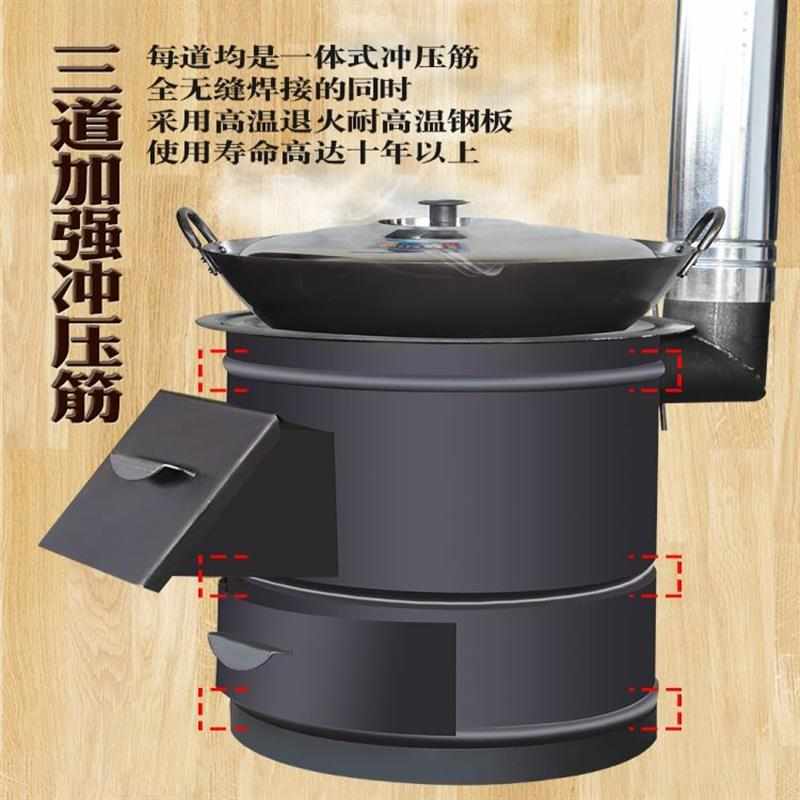 三道加强冲压筋

每道均是一体式冲压筋
全无缝焊接的同时
采用高温退火耐高温钢板
使用寿命高达十年以上