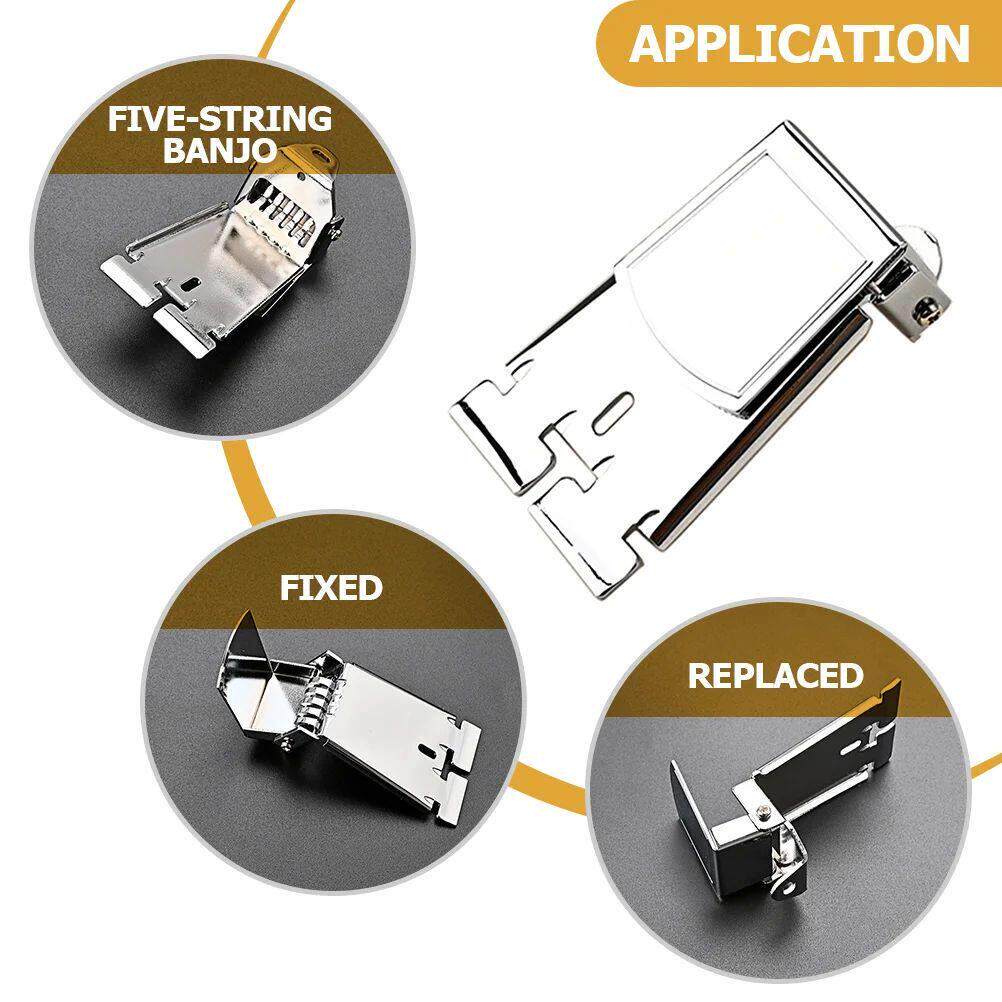 APPLICATION

FIVE-STRING BANJO

FIXED

REPLACED