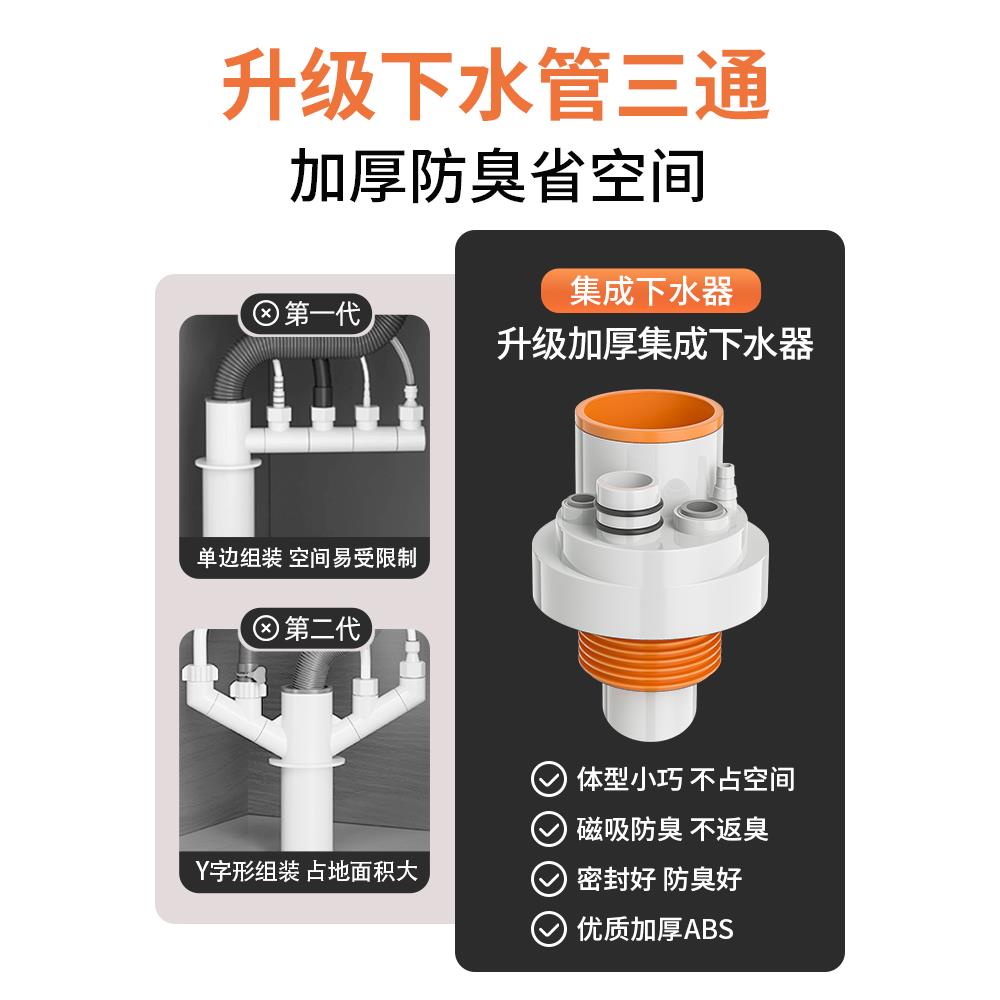 升级下水管三通

加厚防臭省空间

第一代

单边组装 空间易受限制

第二代

Y字形组装 占地面积大

集成下水器

升级加厚集成下水器

体型小巧 不占空间

磁吸防臭 不返臭

密封好 防臭好

优质加厚ABS