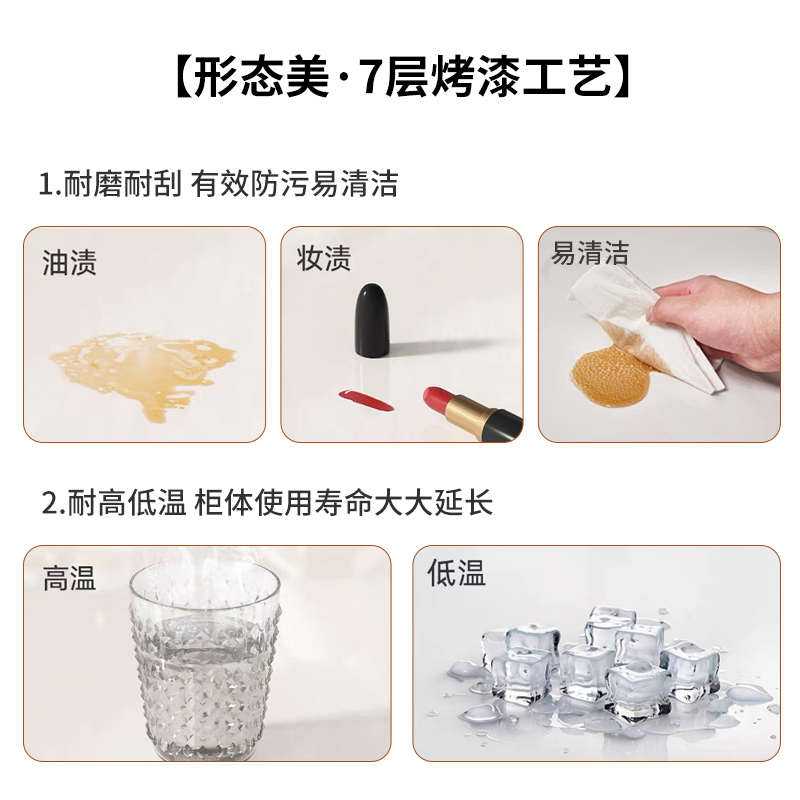 【形态美·7层烤漆工艺】

1.耐磨耐刮 有效防污易清洁

油渍

妆渍

易清洁

2.耐高低温 柜体使用寿命大大延长

高温

低温