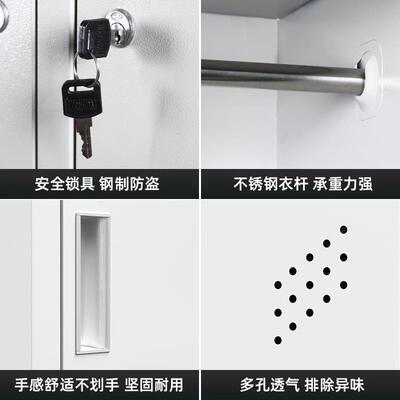 安全锁具 钢制防盗

不锈钢衣杆 承重力强

手感舒适不划手 坚固耐用

多孔透气 排除异味