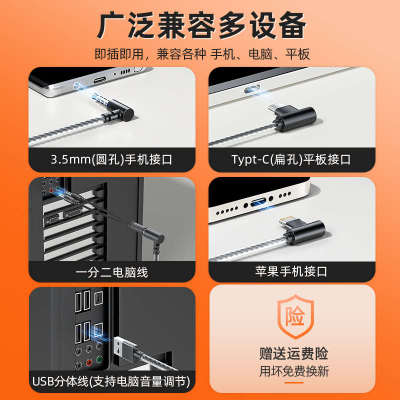 广泛兼容多设备

即插即用，兼容各种 手机、电脑、平板

3.5mm(圆孔)手机接口

Typt-C(扁孔)平板接口

一分二电脑线

苹果手机接口

USB分体线(支持电脑音量调节)

险

赠送运费险

用坏免费换新