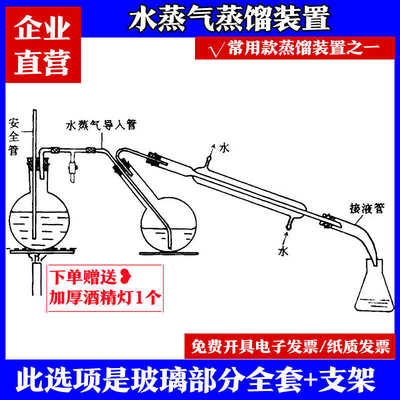 企业直营

水蒸气蒸馏装置

√常用款蒸馏装置之一

安全管

水蒸气导入管

水

接液管

水

下单赠送
加厚酒精灯1个

免费开具电子发票/纸质发票

此选项是玻璃部分全套+支架