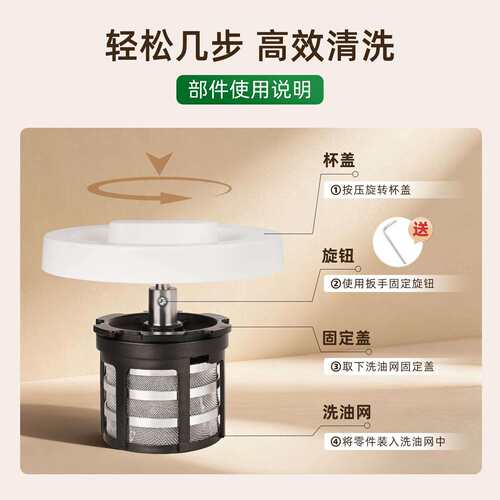 轻松几步 高效清洗

部件使用说明

杯盖

①按压旋转杯盖

送

旋钮

②使用扳手固定旋钮

固定盖

③取下洗油网固定盖

洗油网

④将零件装入洗油网中