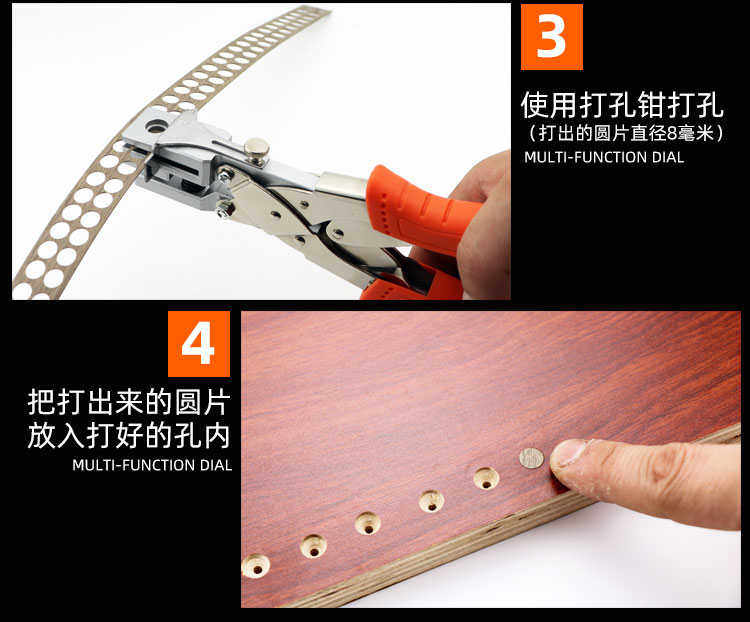 3

使用打孔钳打孔
（打出的圆片直径8毫米）
MULTI-FUNCTION DIAL

4

把打出来的圆片
放入打好的孔内
MULTI-FUNCTION DIAL