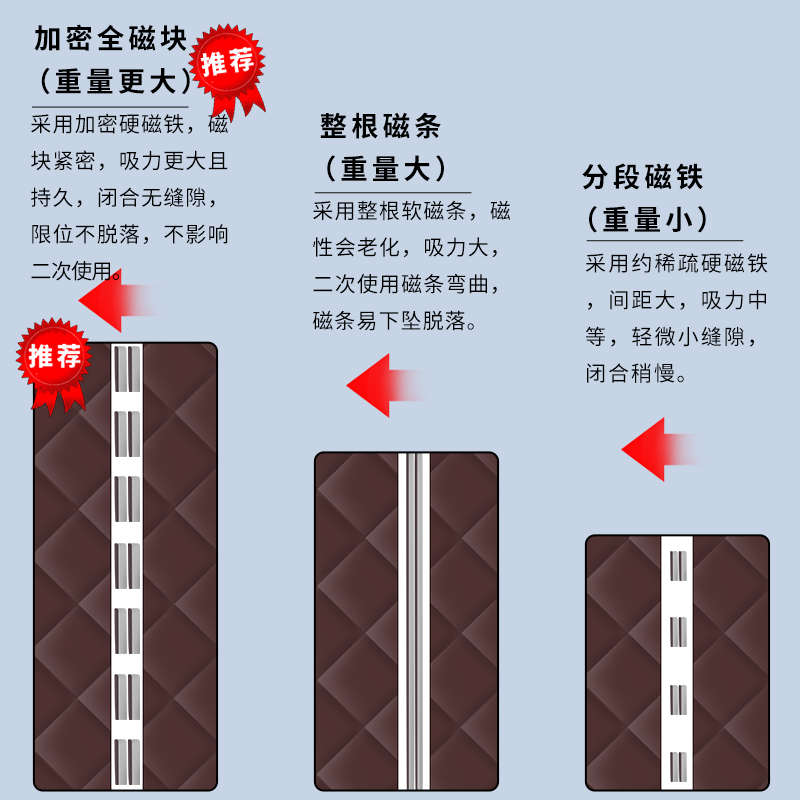 加密全磁块
（重量更大）

推荐

采用加密硬磁铁，磁块紧密，吸力更大且持久，闭合无缝隙，限位不脱落，不影响二次使用。

推荐

整根磁条
（重量大）

采用整根软磁条，磁性会老化，吸力大，二次使用磁条弯曲，磁条易下坠脱落。

分段磁铁
（重量小）

采用约稀疏硬磁铁，间距大，吸力中等，轻微小缝隙，闭合稍慢。