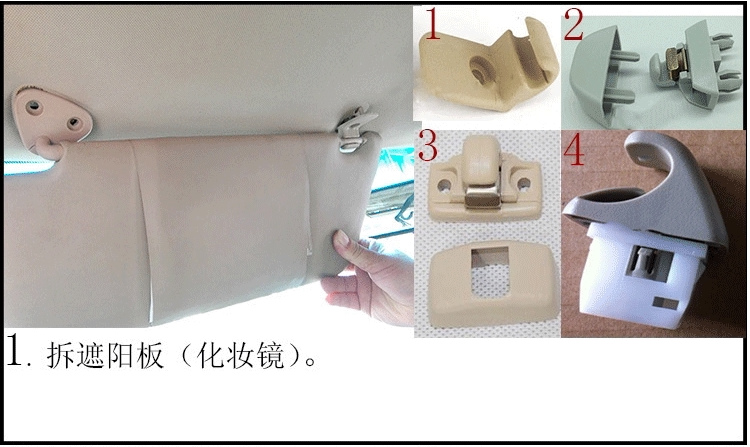 1
2
3
4
1. 拆遮阳板（化妆镜）。