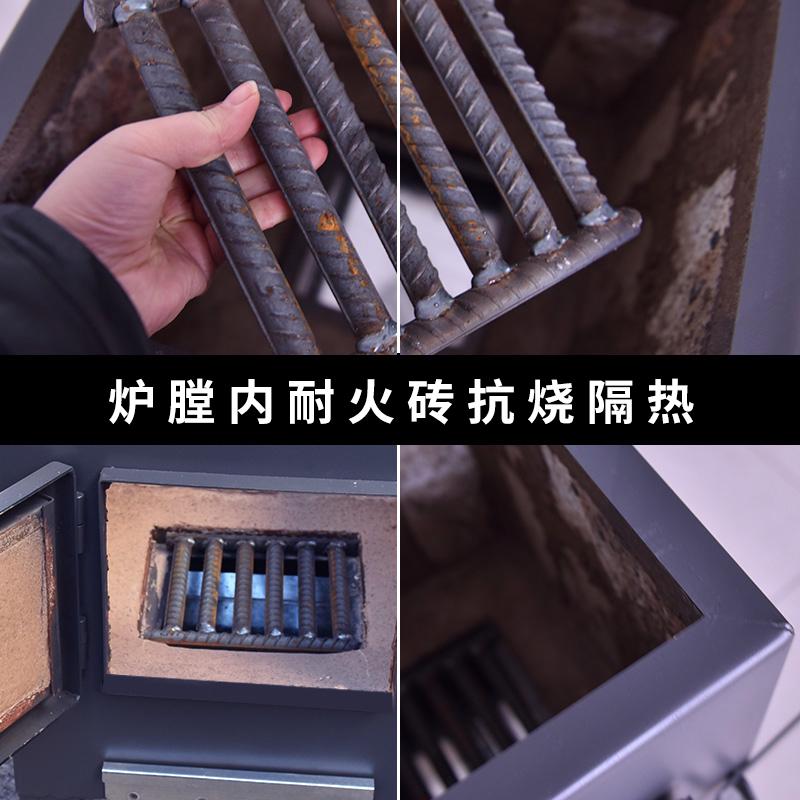 炉膛内耐火砖抗烧隔热