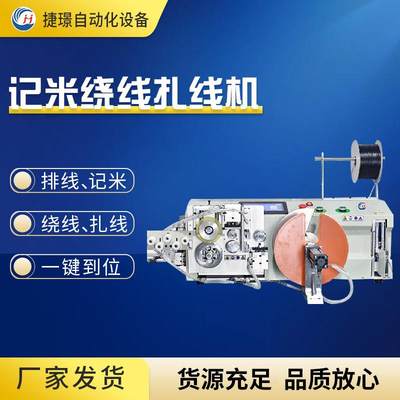 捷璟自动化设备

记米绕线扎线机

排线、记米

绕线、扎线

一键到位

厂家发货

货源充足 品质放心