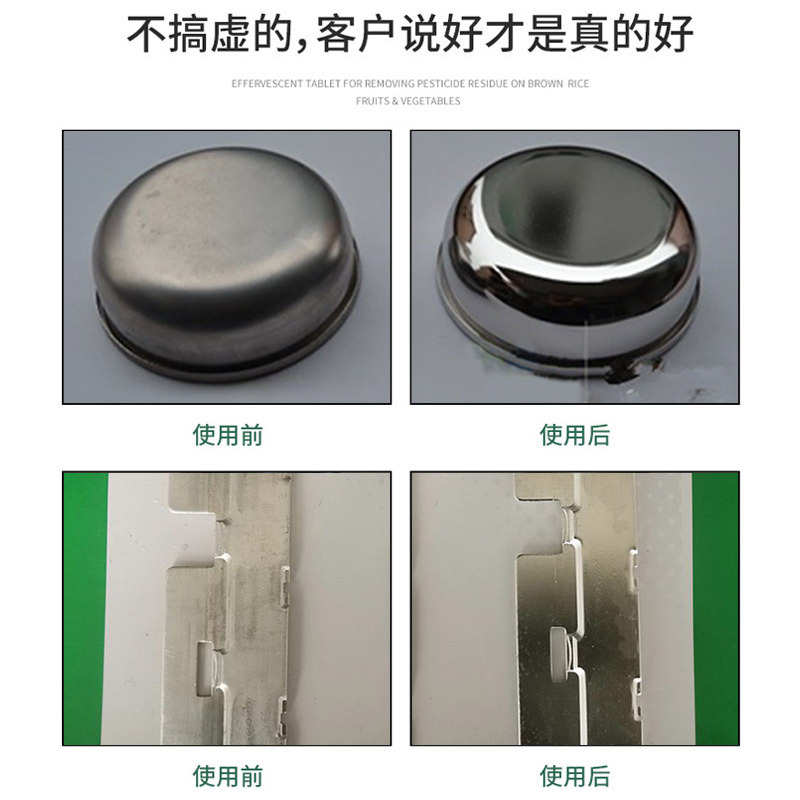 不搞虚的,客户说好才是真的好

EFFERVESCENT TABLET FOR REMOVING PESTICIDE RESIDUE ON BROWN RICE FRUITS & VEGETABLES

使用前

使用后

使用前

使用后