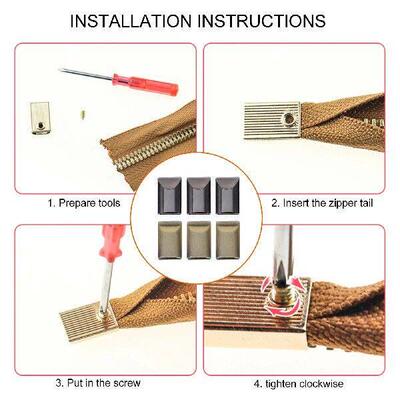 INSTALLATION INSTRUCTIONS

1. Prepare tools

2. Insert the zipper tail

3. Put in the screw

4. tighten clockwise