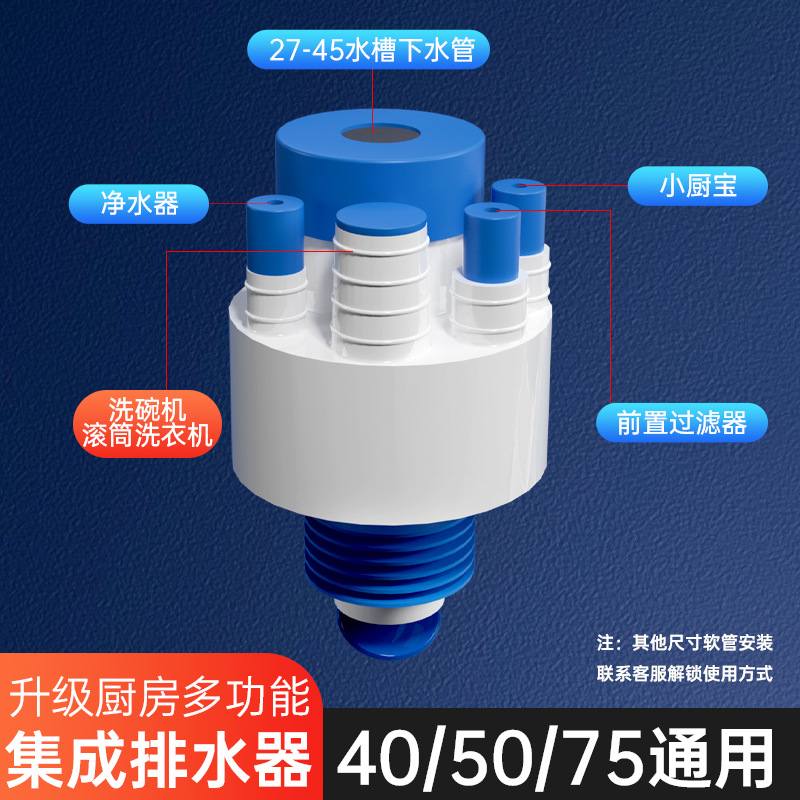 27-45水槽下水管

净水器

小厨宝

洗碗机
滚筒洗衣机

前置过滤器

注：其他尺寸软管安装
联系客服解锁使用方式

升级厨房多功能
集成排水器

40/50/75通用