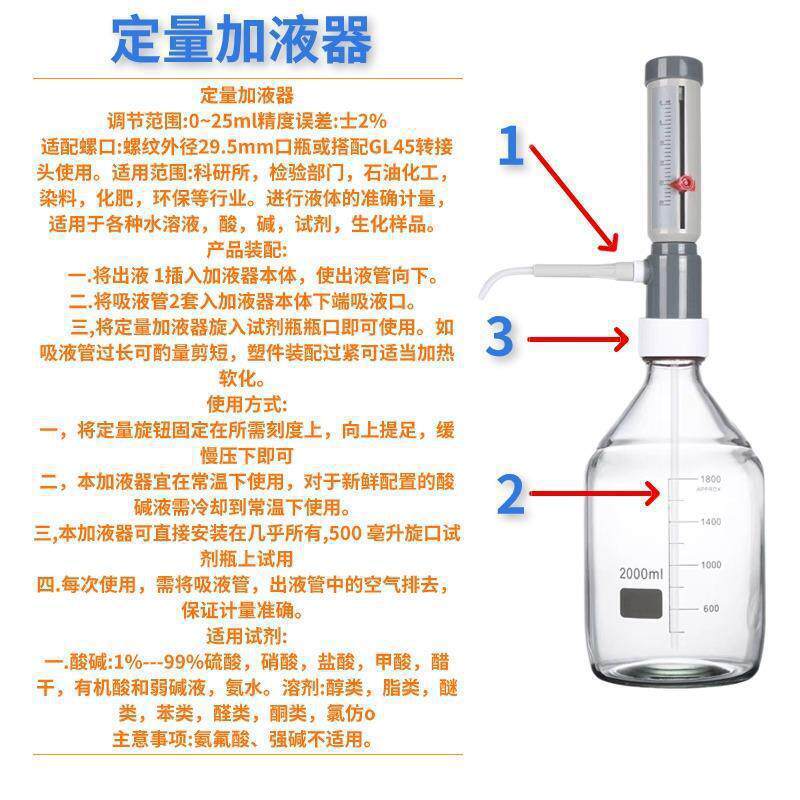 定量加液器

定量加液器
调节范围:0~25ml精度误差:士2%
适配螺口:螺纹外径29.5mm口瓶或搭配GL45转接头使用。适用范围:科研所，检验部门，石油化工，染料，化肥，环保等行业。进行液体的准确计量，适用于各种水溶液，酸，碱，试剂，生化样品。
产品装配:
一.将出液 1插入加液器本体，使出液管向下。
二.将吸液管2套入加液器本体下端吸液口。
三,将定量加液器旋入试剂瓶瓶口即可使用。如吸液管过长可酌量剪短，塑件装配过紧可适当加热软化。
使用方式:
一，将定量旋钮固定在所需刻度上，向上提足，缓慢压下即可
二，本加液器宜在常温下使用，对于新鲜配置的酸碱液需冷却到常温下使用。
三,本加液器可直接安装在几乎所有,500 毫升旋口试剂瓶上试用
四.每次使用，需将吸液管，出液管中的空气排去，保证计量准确。
适用试剂:
一.酸碱:1%---99%硫酸，硝酸，盐酸，甲酸，醋干，有机酸和弱碱液，氨水。溶剂:醇类，脂类，醚类，苯类，醛类，酮类，氯仿o
主意事项:氢氟酸、强碱不适用。

1
3
2
1800
APPROX
1400
1000
2000ml
600