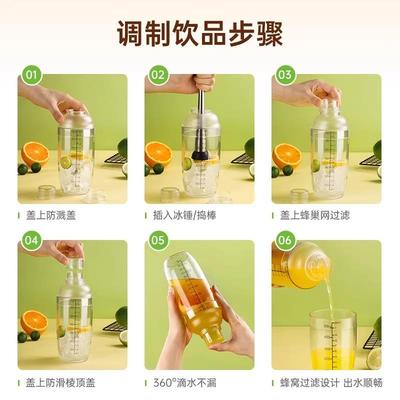 调制饮品步骤

01
盖上防溅盖

02
插入冰锤/捣棒

03
盖上蜂巢网过滤

04
盖上防滑棱顶盖

05
360°滴水不漏

06
蜂窝过滤设计 出水顺畅