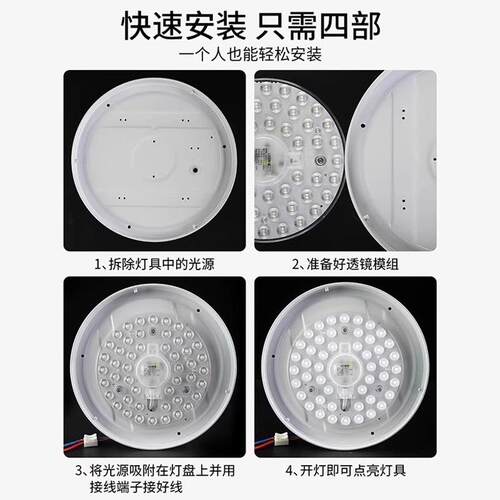 快速安装 只需四部
一个人也能轻松安装

1、拆除灯具中的光源

2、准备好透镜模组

3、将光源吸附在灯盘上并用接线端子接好线

4、开灯即可点亮灯具