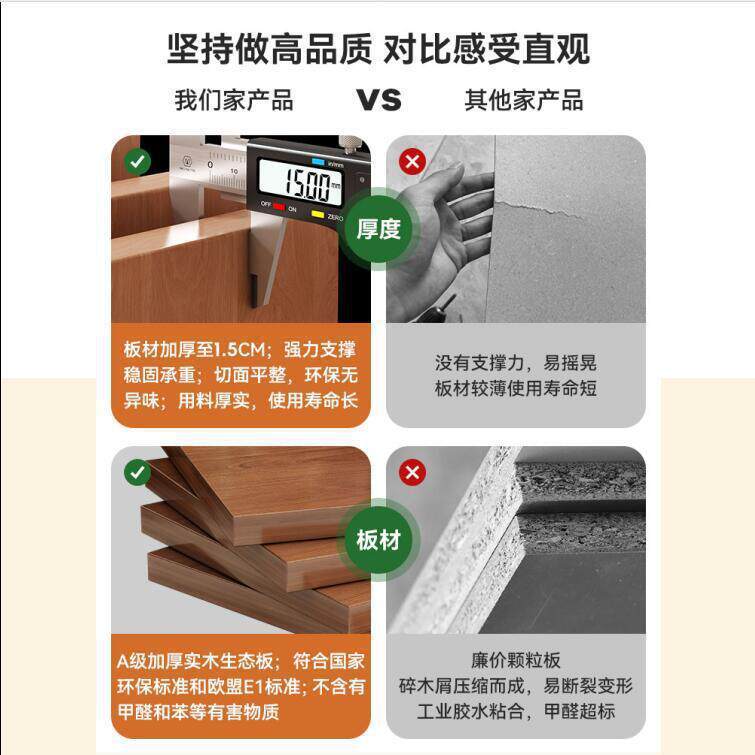 坚持做高品质 对比感受直观

我们家产品 VS 其他家产品

15.00 mm

OFF ON ZERO

厚度

板材加厚至1.5CM；强力支撑稳固承重；切面平整，环保无异味；用料厚实，使用寿命长

没有支撑力，易摇晃
板材较薄使用寿命短

板材

A级加厚实木生态板；符合国家环保标准和欧盟E1标准；不含有甲醛和苯等有害物质

廉价颗粒板
碎木屑压缩而成，易断裂变形
工业胶水粘合，甲醛超标