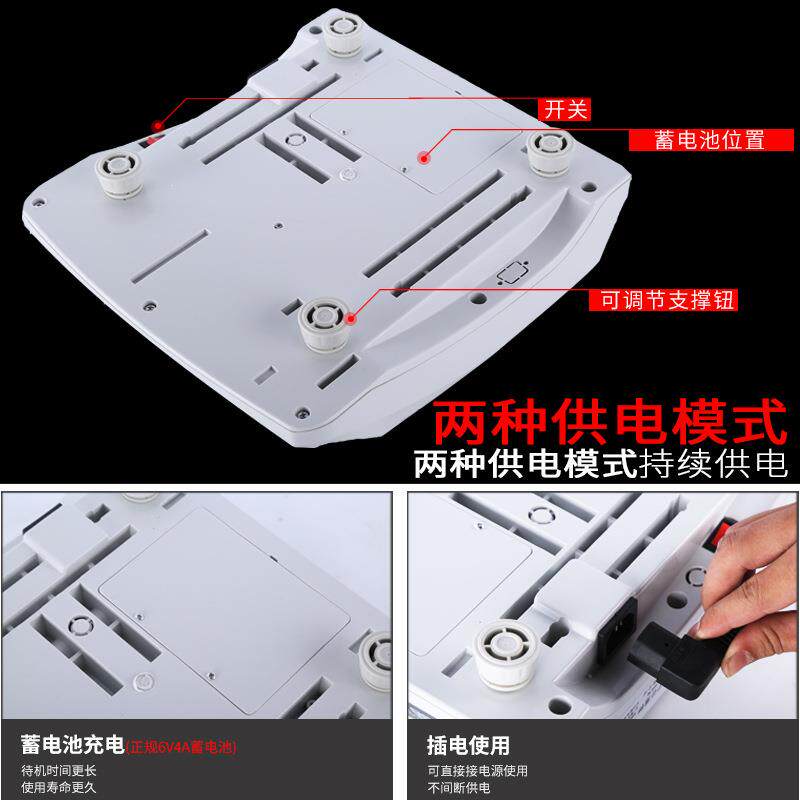 开关

蓄电池位置

可调节支撑钮

两种供电模式

两种供电模式持续供电

蓄电池充电(正规6V4A蓄电池)

待机时间更长
使用寿命更久

插电使用

可直接接电源使用
不间断供电