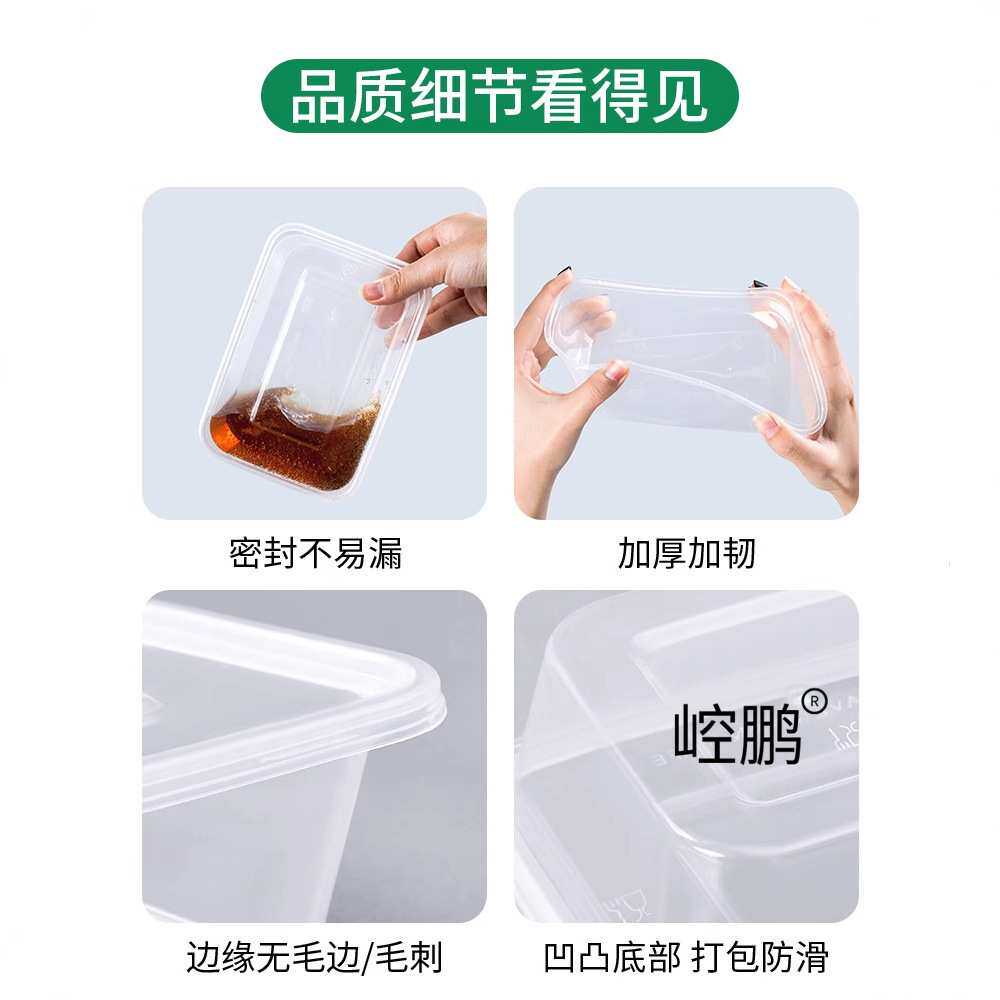 品质细节看得见

密封不易漏

加厚加韧

崆鹏®

边缘无毛边/毛刺

凹凸底部 打包防滑