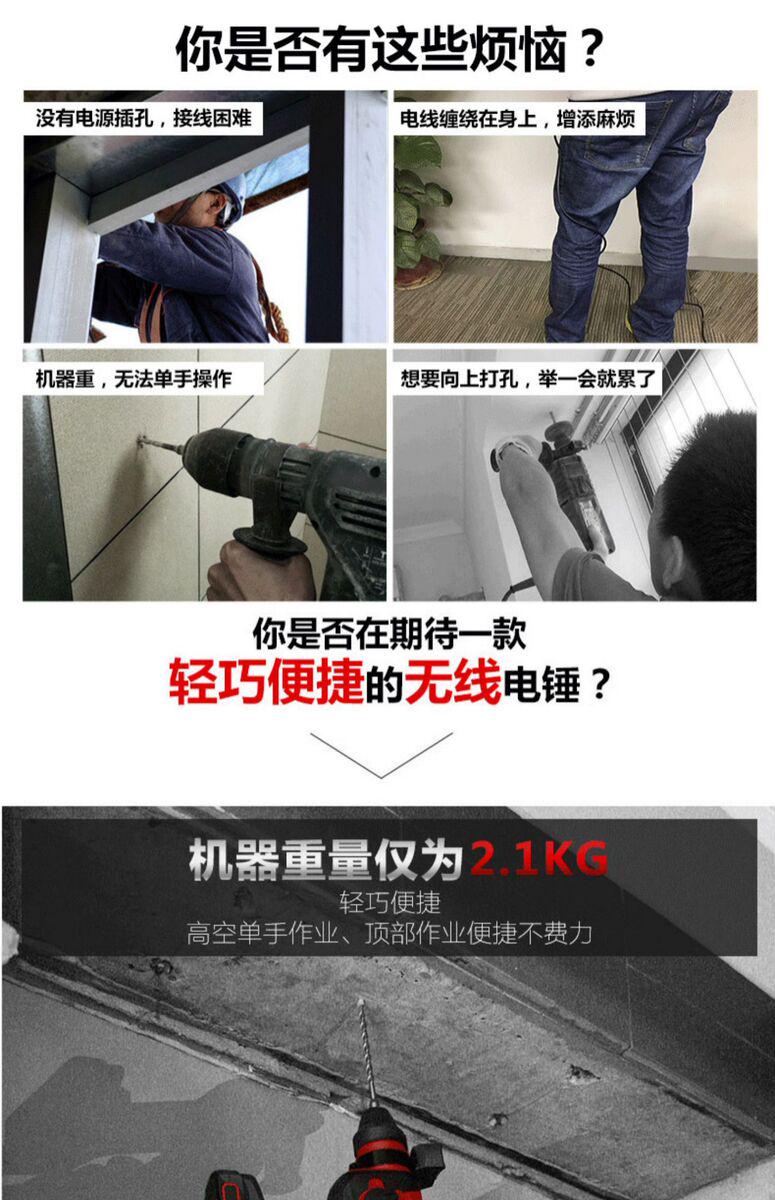 你是否有这些烦恼？

没有电源插孔，接线困难

电线缠绕在身上，增添麻烦

机器重，无法单手操作

想要向上打孔，举一会就累了

你是否在期待一款
轻巧便捷的无线电锤？

机器重量仅为2.1KG
轻巧便捷
高空单手作业、顶部作业便捷不费力