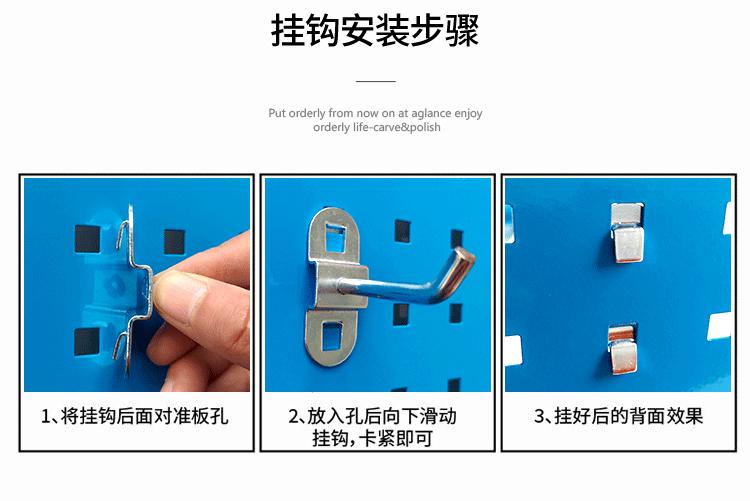 挂钩安装步骤

Put orderly from now on at aglance enjoy orderly life-carve&polish

1、将挂钩后面对准板孔

2、放入孔后向下滑动挂钩，卡紧即可

3、挂好后的背面效果