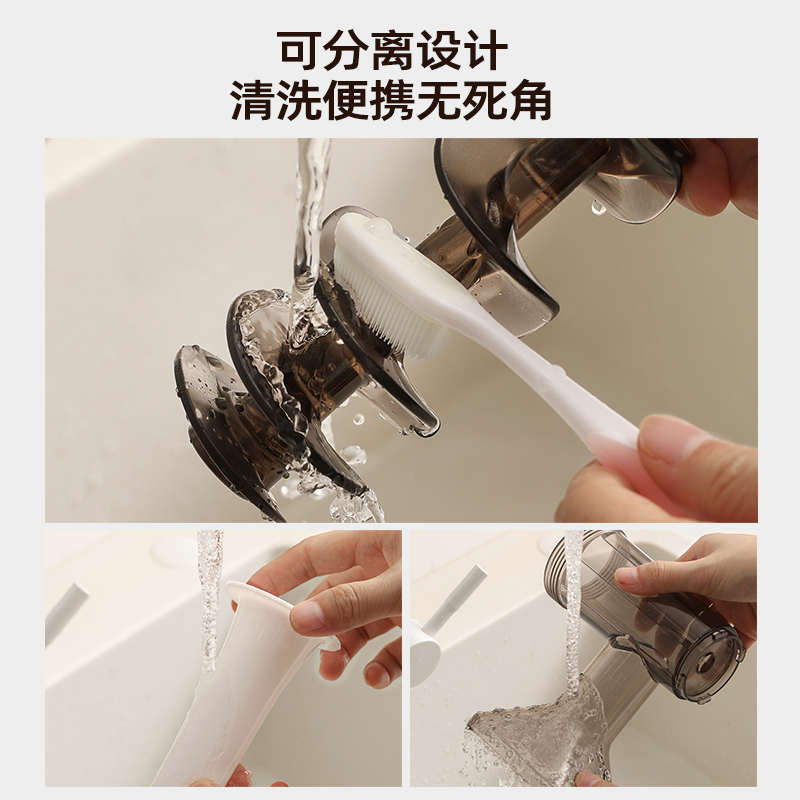 可分离设计
清洗便携无死角