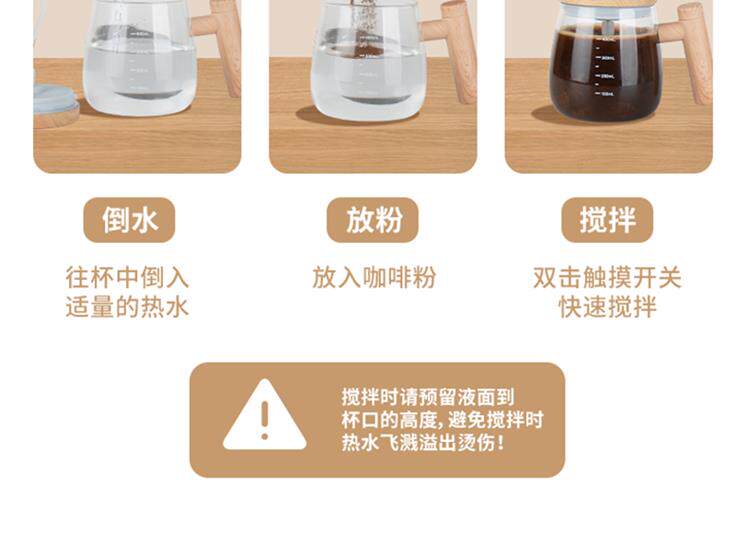 倒水

往杯中倒入适量的热水

放粉

放入咖啡粉

搅拌

双击触摸开关快速搅拌

搅拌时请预留液面到杯口的高度，避免搅拌时热水飞溅溢出烫伤！