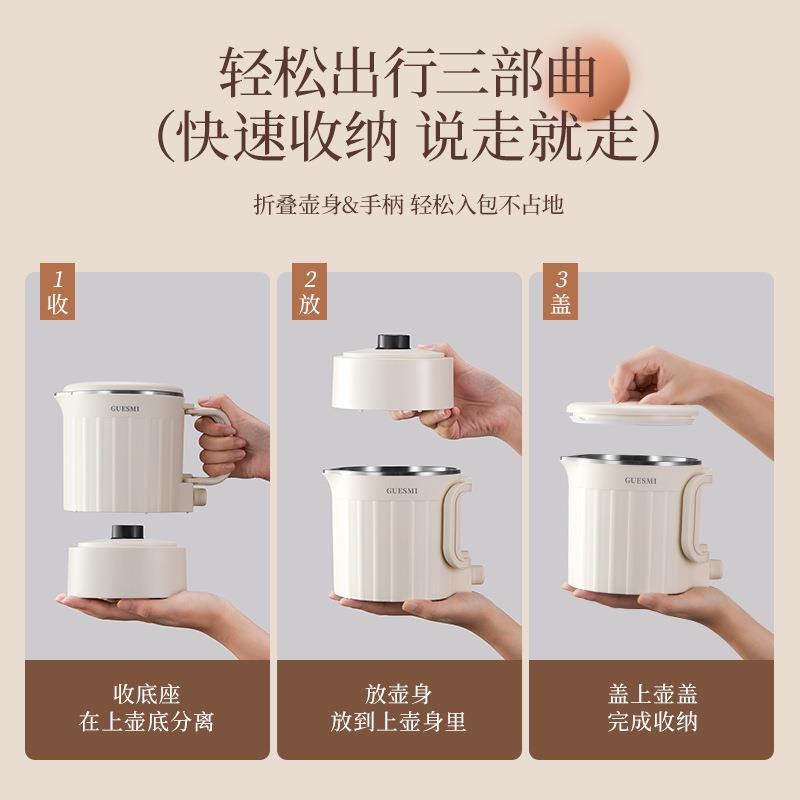 轻松出行三部曲
(快速收纳 说走就走)

折叠壶身&手柄 轻松入包不占地

1
收

GUESMI

收底座
在上壶底分离

2
放

GUESMI

放壶身
放到上壶身里

3
盖

GUESMI

盖上壶盖
完成收纳