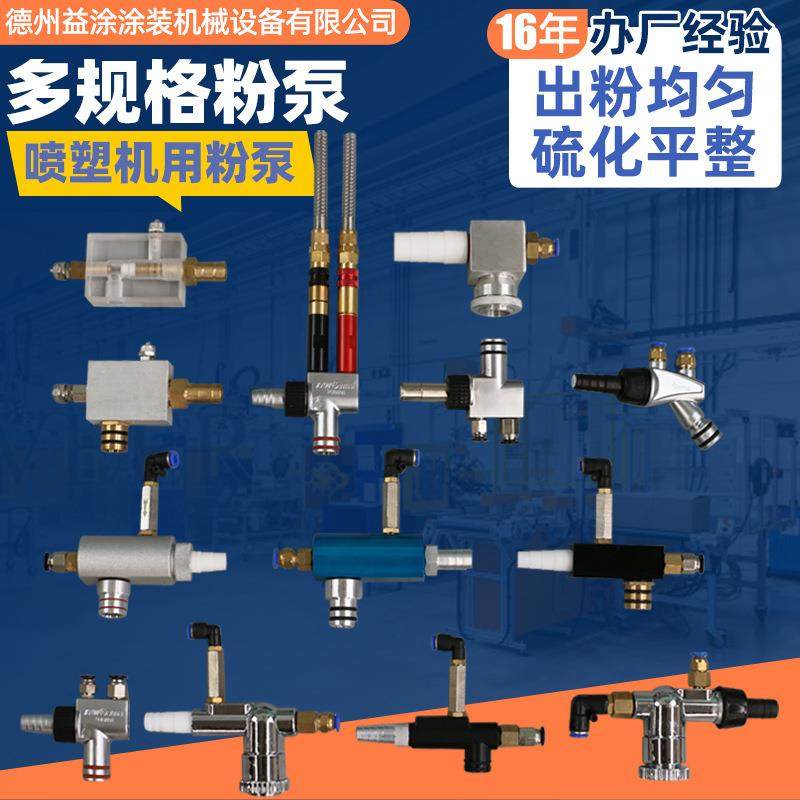 德州益涂涂装机械设备有限公司

多规格粉泵

喷塑机用粉泵

16年 办厂经验

出粉均匀

硫化平整