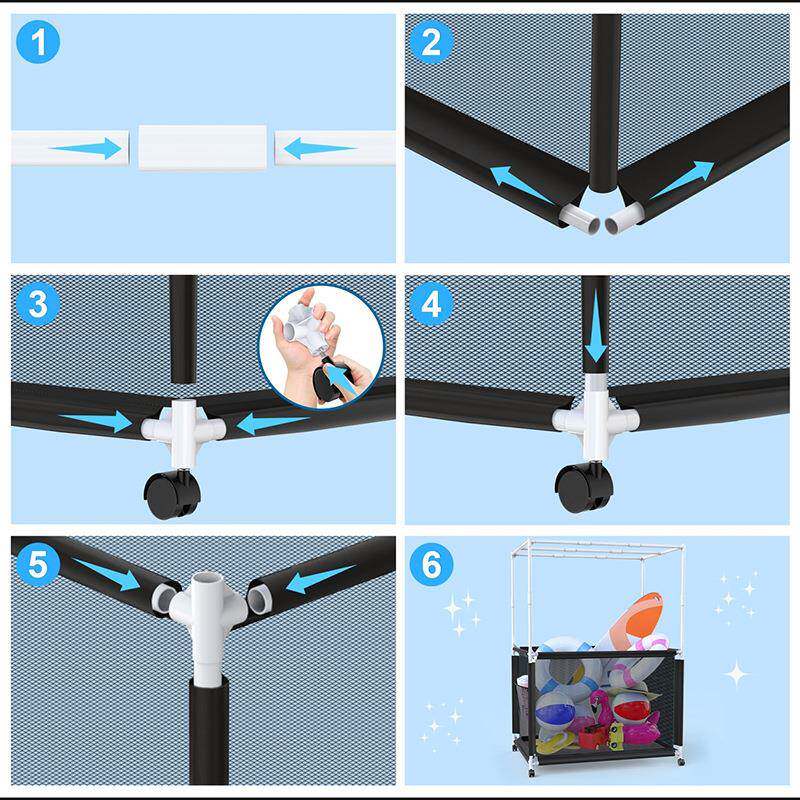 1

2

3

4

5

6