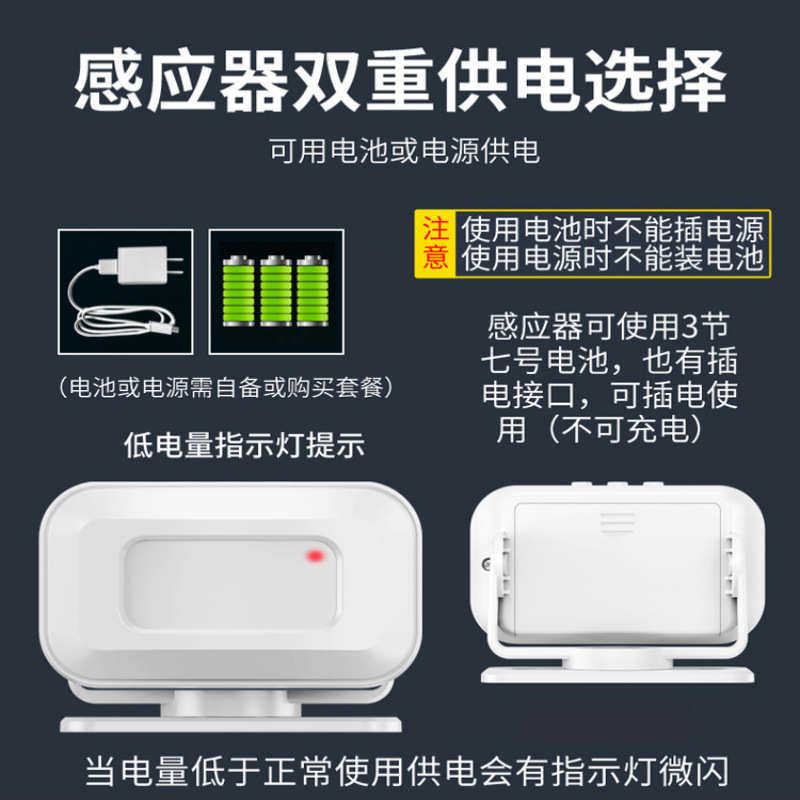 感应器双重供电选择

可用电池或电源供电

注意 使用电池时不能插电源
使用电源时不能装电池

（电池或电源需自备或购买套餐）

感应器可使用3节七号电池，也有插电接口，可插电使用（不可充电）

低电量指示灯提示

当电量低于正常使用供电会有指示灯微闪