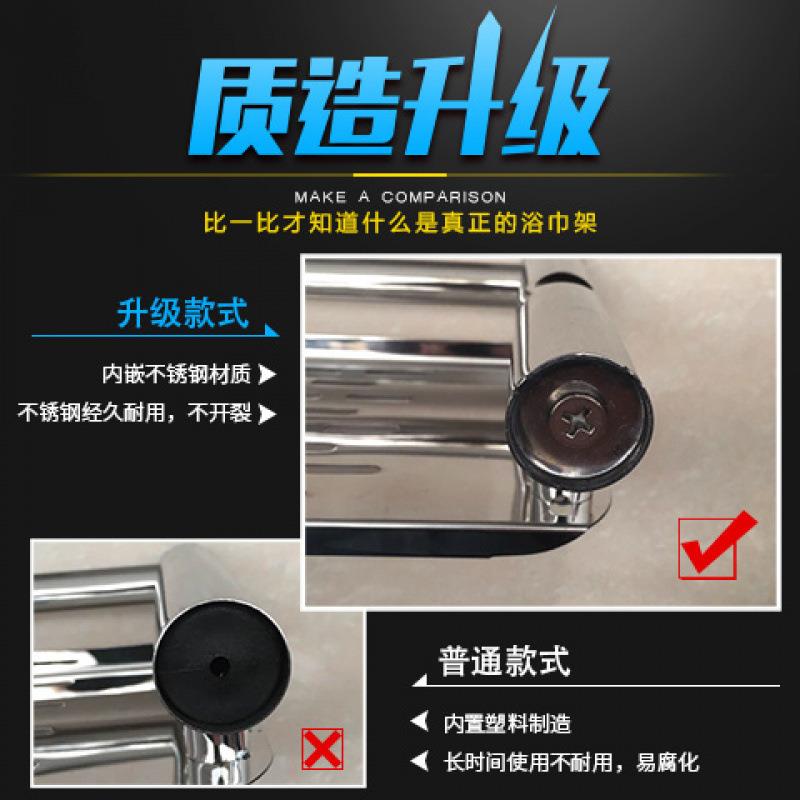 质造升级

MAKE A COMPARISON
比一比才知道什么是真正的浴巾架

升级款式

内嵌不锈钢材质

不锈钢经久耐用，不开裂

普通款式

内置塑料制造

长时间使用不耐用，易腐化