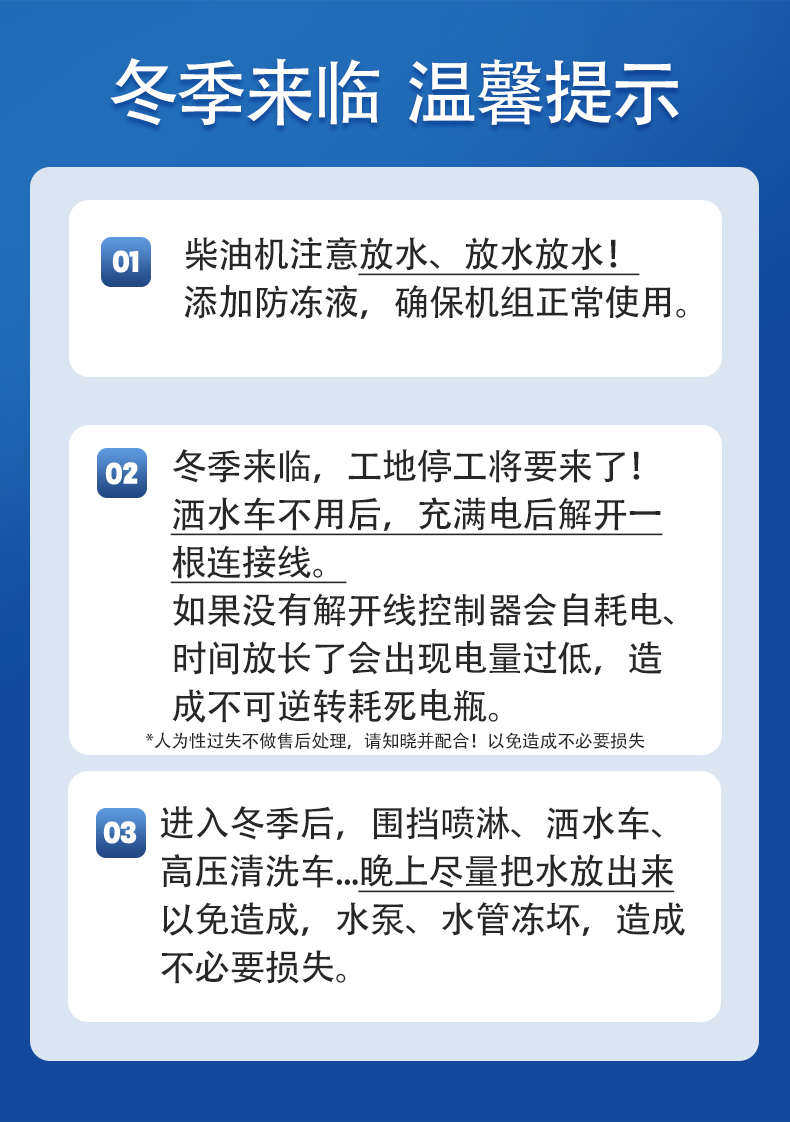 冬季来临 温馨提示

01

柴油机注意放水、放水放水！
添加防冻液，确保机组正常使用。

02

冬季来临，工地停工将要来了！
洒水车不用后，充满电后解开一根连接线。
如果没有解开线控制器会自耗电、时间放长了会出现电量过低，造成不可逆转耗死电瓶。

*人为性过失不做售后处理，请知晓并配合！以免造成不必要损失

03

进入冬季后，围挡喷淋、洒水车、高压清洗车...晚上尽量把水放出来以免造成，水泵、水管冻坏，造成不必要损失。