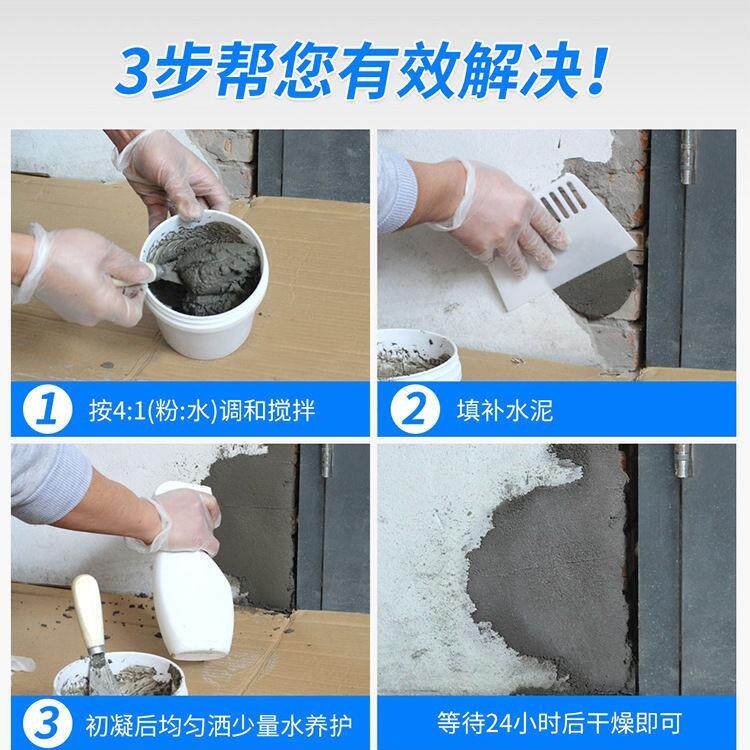 3步帮您有效解决！

1 按4:1(粉:水)调和搅拌

2 填补水泥

3 初凝后均匀洒少量水养护

等待24小时后干燥即可