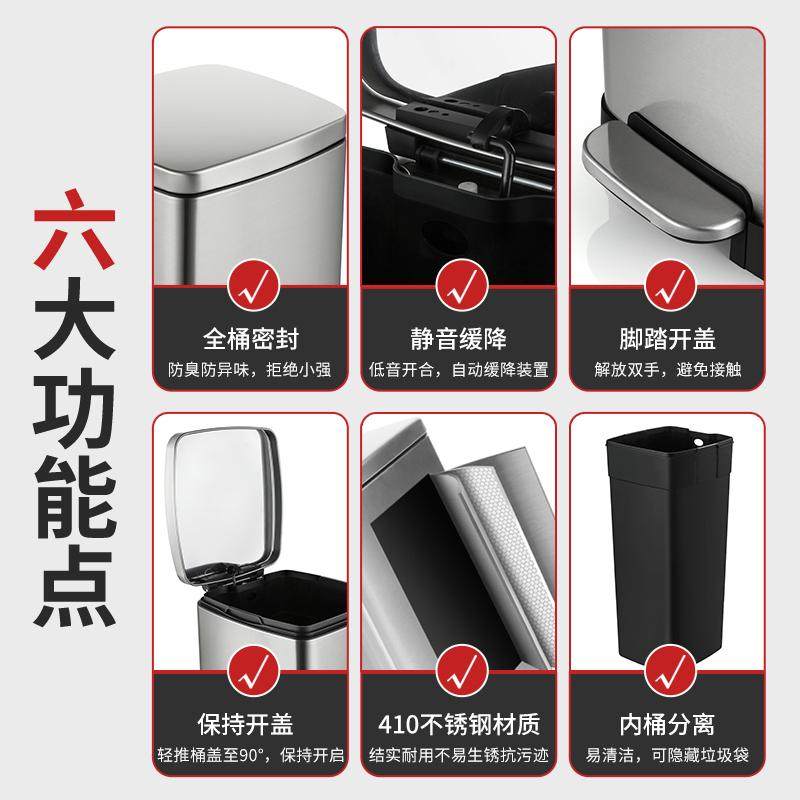 六大功能点

全桶密封
防臭防异味，拒绝小强

静音缓降
低音开合，自动缓降装置

脚踏开盖
解放双手，避免接触

保持开盖
轻推桶盖至90°，保持开启

410不锈钢材质
结实耐用不易生锈抗污迹

内桶分离
易清洁，可隐藏垃圾袋