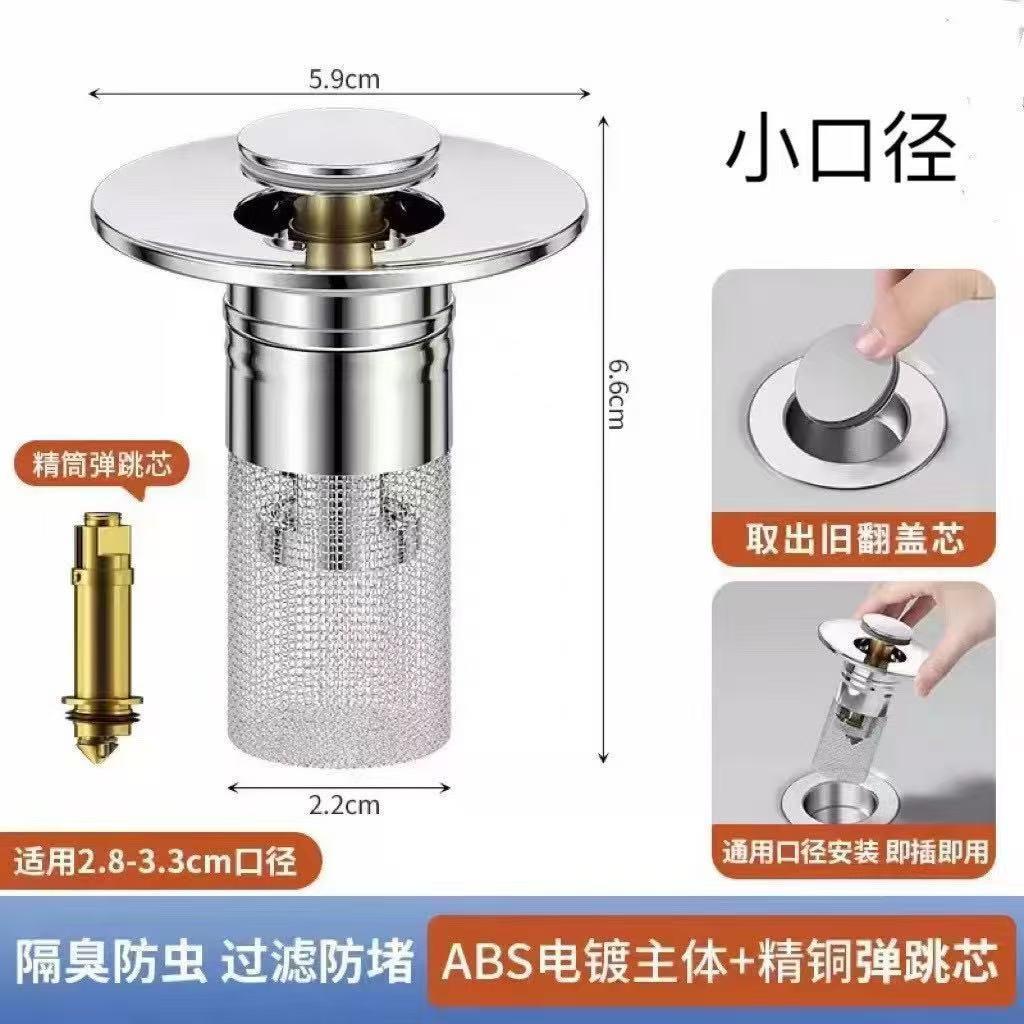 5.9cm

小口径

6.6cm

精筒弹跳芯

取出旧翻盖芯

2.2cm

适用2.8-3.3cm口径

通用口径安装 即插即用

隔臭防虫 过滤防堵

ABS电镀主体+精铜弹跳芯