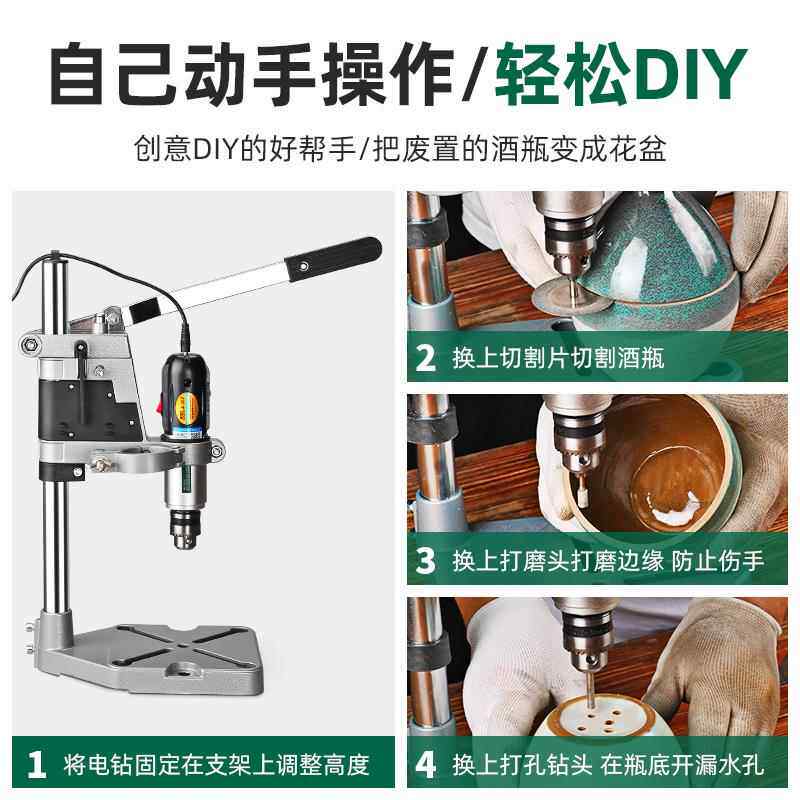 自己动手操作/轻松DIY

创意DIY的好帮手/把废置的酒瓶变成花盆

1 将电钻固定在支架上调整高度

2 换上切割片切割酒瓶

3 换上打磨头打磨边缘 防止伤手

4 换上打孔钻头 在瓶底开漏水孔