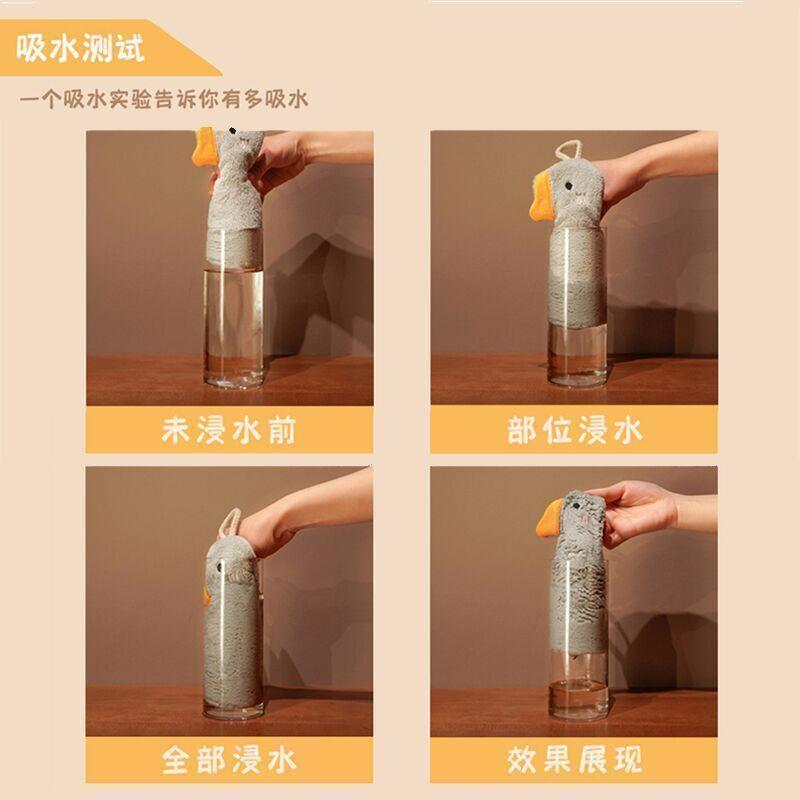 吸水测试

一个吸水实验告诉你有多吸水

未浸水前

部位浸水

全部浸水

效果展现