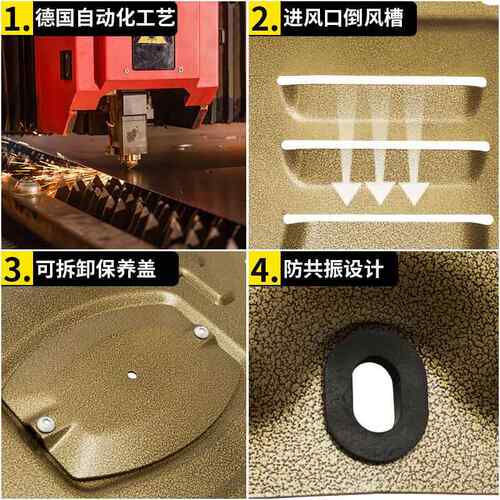 1. 德国自动化工艺

2. 进风口倒风槽

3. 可拆卸保养盖

4. 防共振设计