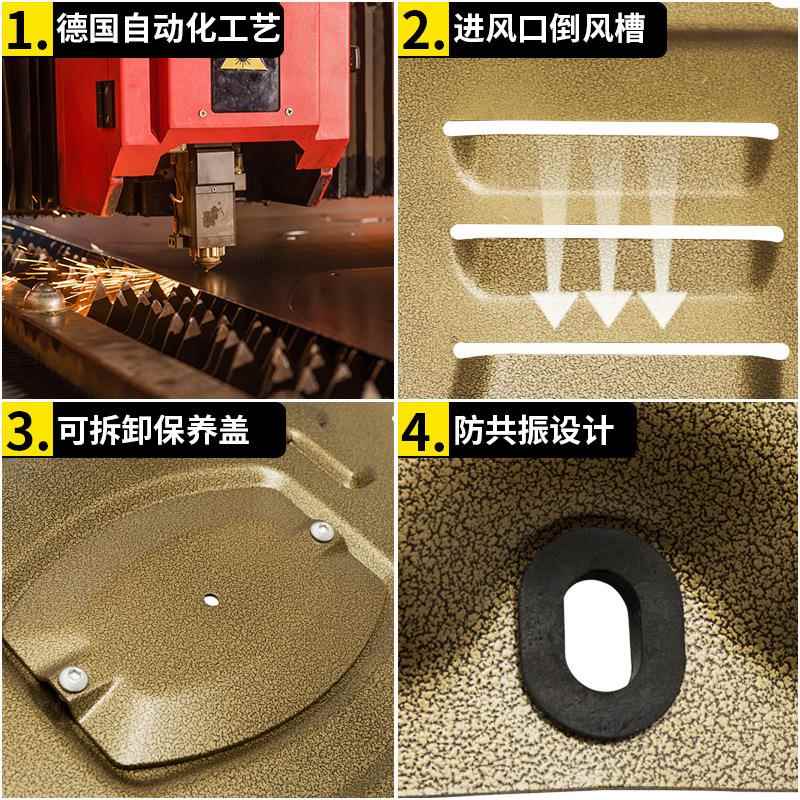 1. 德国自动化工艺

2. 进风口倒风槽

3. 可拆卸保养盖

4. 防共振设计