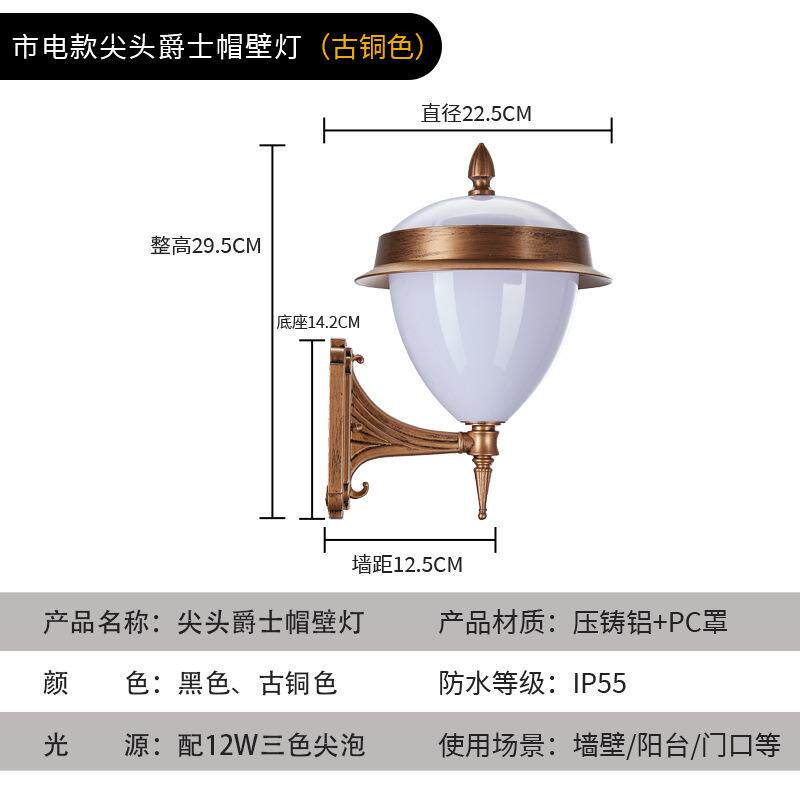 市电款尖头爵士帽壁灯（古铜色）

直径22.5CM

整高29.5CM

底座14.2CM

墙距12.5CM

| 产品名称：尖头爵士帽壁灯 | 产品材质：压铸铝+PC罩 |
|---|---|
| 颜　　色：黑色、古铜色 | 防水等级：IP55 |
| 光　　源：配12W三色尖泡 | 使用场景：墙壁/阳台/门口等 |