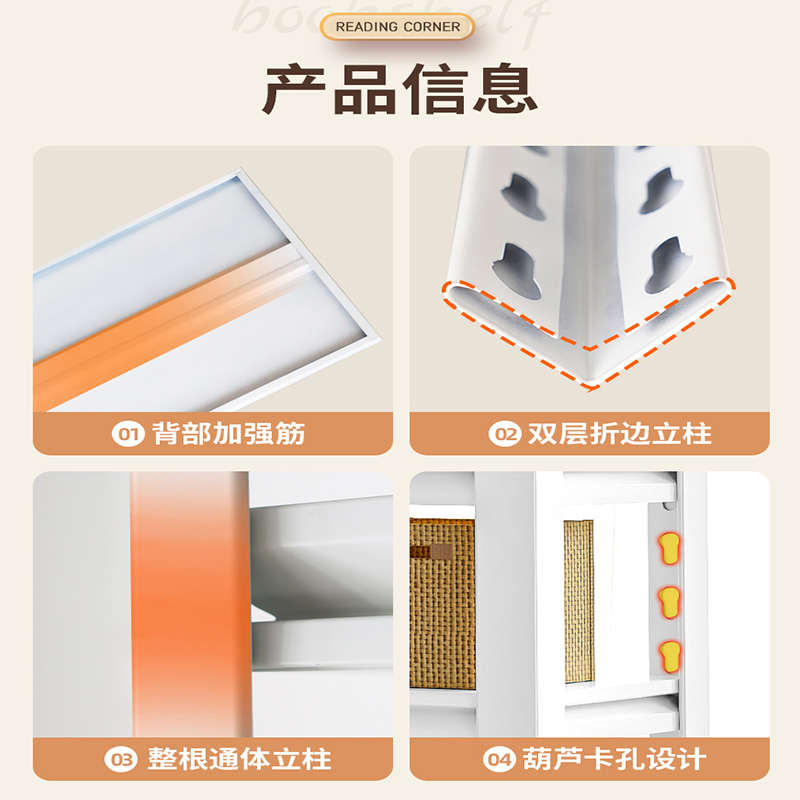 bookshelf

READING CORNER

产品信息

01 背部加强筋

02 双层折边立柱

03 整根通体立柱

04 葫芦卡孔设计